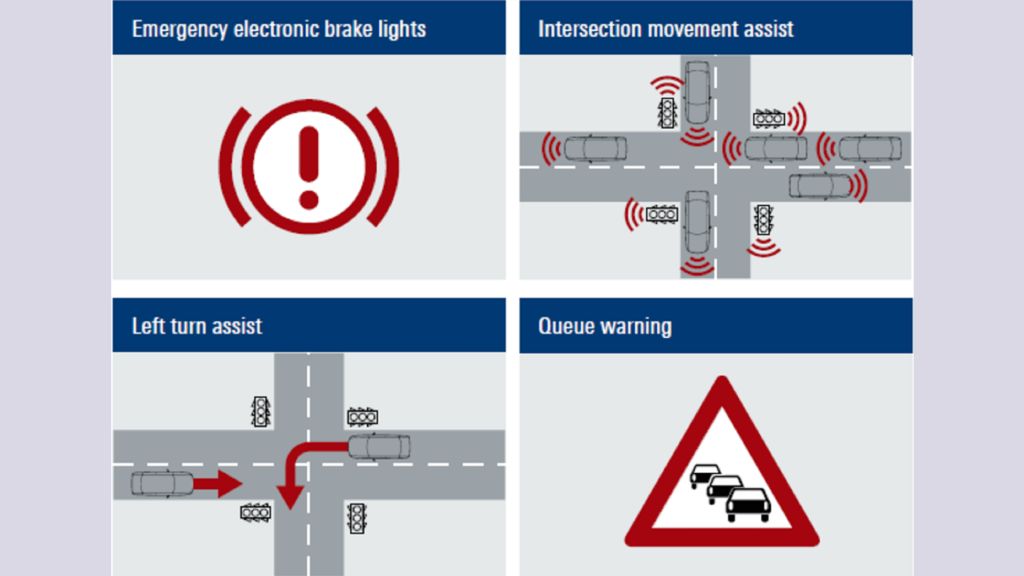 Emergency electronic brake lights

Intersection movement assist

Left turn assist

Queue warning