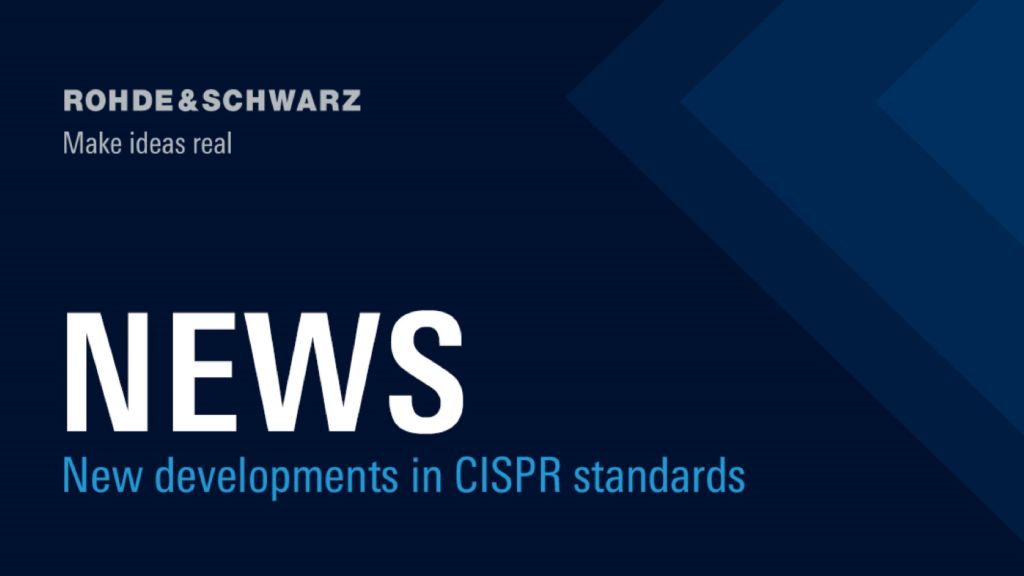 ROHDE&SCHWARZ
Make ideas real

NEWS
New developments in CISPR standards