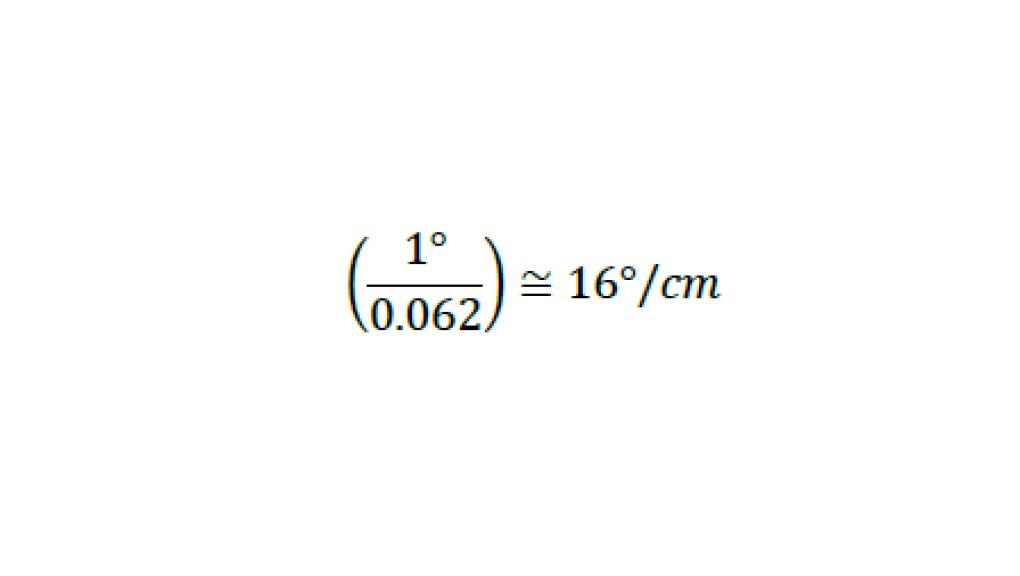 $\left(\frac{1°}{0.062}\right) \cong 16°/cm$