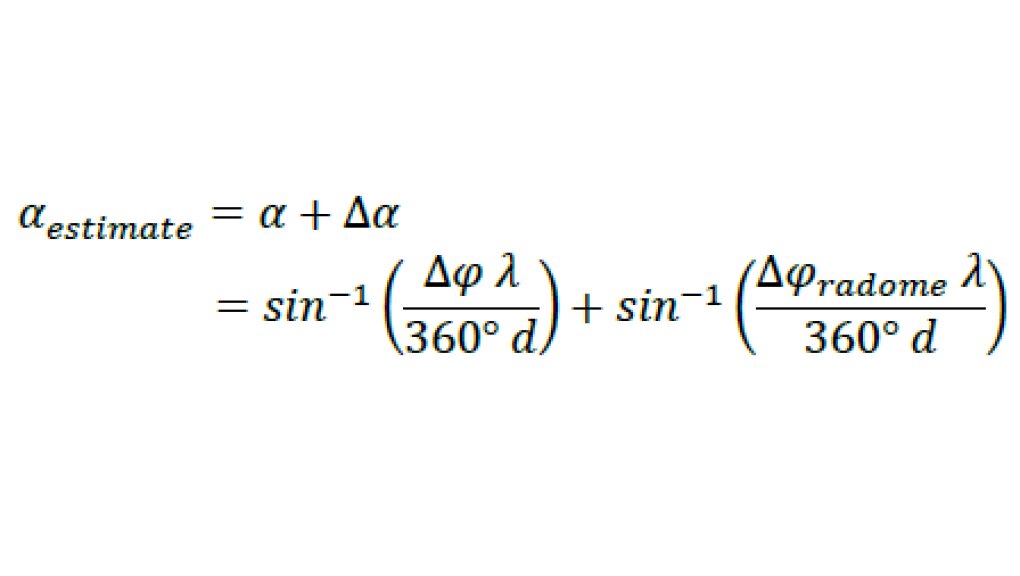 $\alpha_{estimate} = \alpha + \Delta\alpha$

$= sin^{-1}\left(\frac{\Delta\varphi\ \lambda}{360°\ d}\right) + sin^{-1}\left(\frac{\Delta\varphi_{radome}\ \lambda}{360°\ d}\right)$