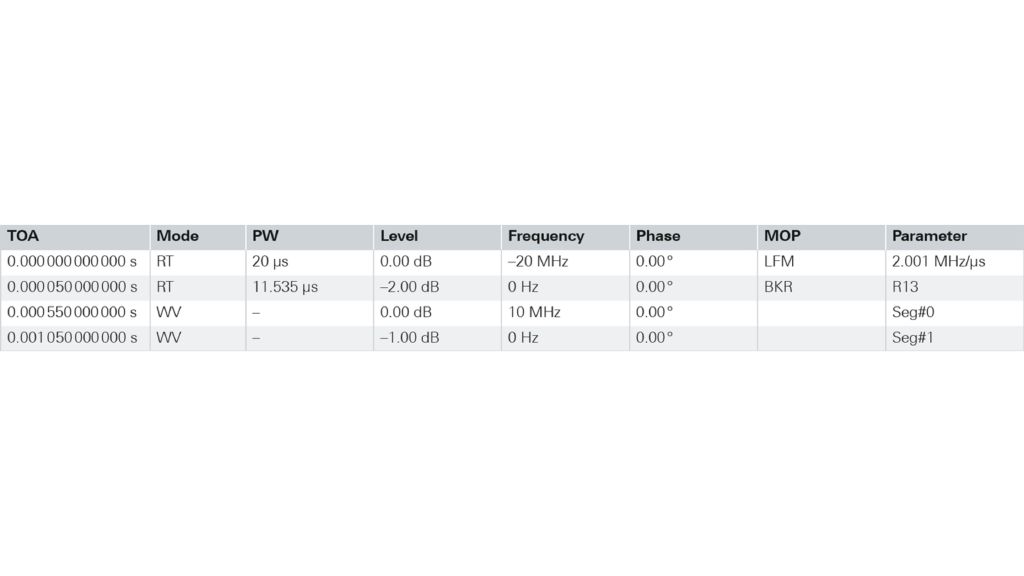 | TOA | Mode | PW | Level | Frequency | Phase | MOP | Parameter |
|---|---|---|---|---|---|---|---|
| 0.000 000 000 000 s | RT | 20 µs | 0.00 dB | –20 MHz | 0.00° | LFM | 2.001 MHz/µs |
| 0.000 050 000 000 s | RT | 11.535 µs | –2.00 dB | 0 Hz | 0.00° | BKR | R13 |
| 0.000 550 000 000 s | WV | – | 0.00 dB | 10 MHz | 0.00° |  | Seg#0 |
| 0.001 050 000 000 s | WV | – | –1.00 dB | 0 Hz | 0.00° |  | Seg#1 |